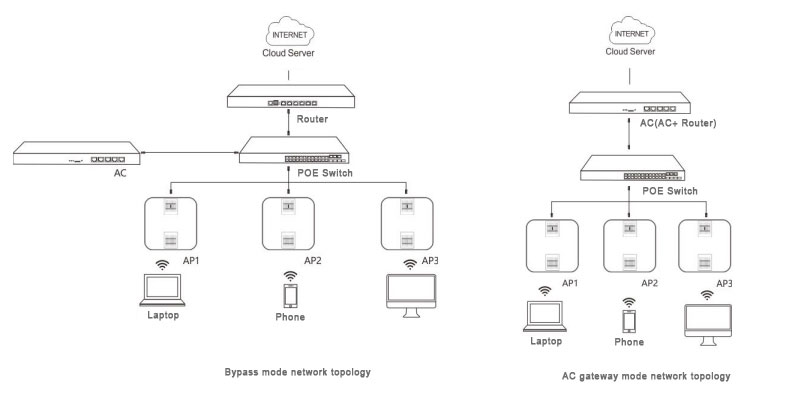 INTERNET
Cloud Server

Router

AC

POE Switch

AP1

AP2

AP3

Laptop

Phone

Bypass mode network topology

INTERNET
Cloud Server

AC(AC+ Router)

POE Switch

AP1

AP2

AP3

Laptop

Phone

AC gateway mode network topology